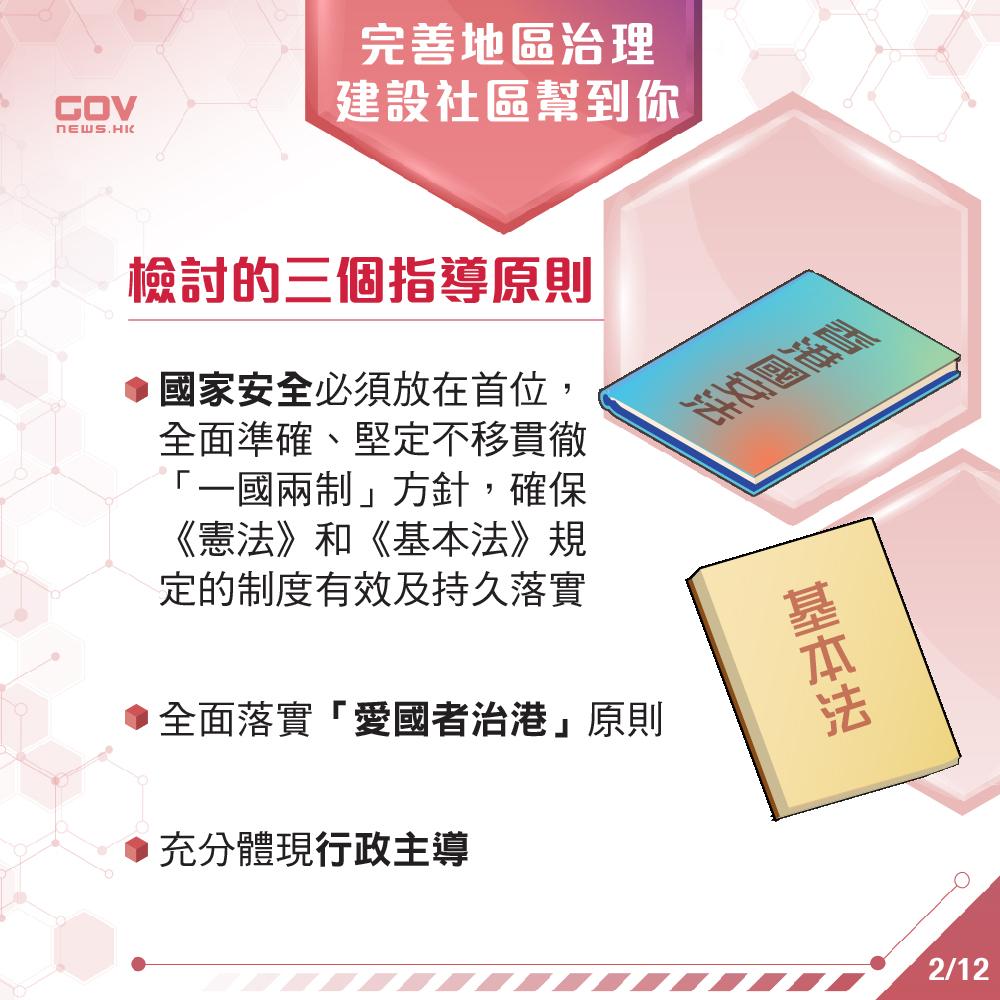 GOV
NEWS.HK

完善地區治理
建設社區幫到你

檢討的三個指導原則

國家安全必須放在首位，全面準確、堅定不移貫徹「一國兩制」方針，確保《憲法》和《基本法》規定的制度有效及持久落實

全面落實「愛國者治港」原則

充分體現行政主導

香港國安法

基本法

2/12