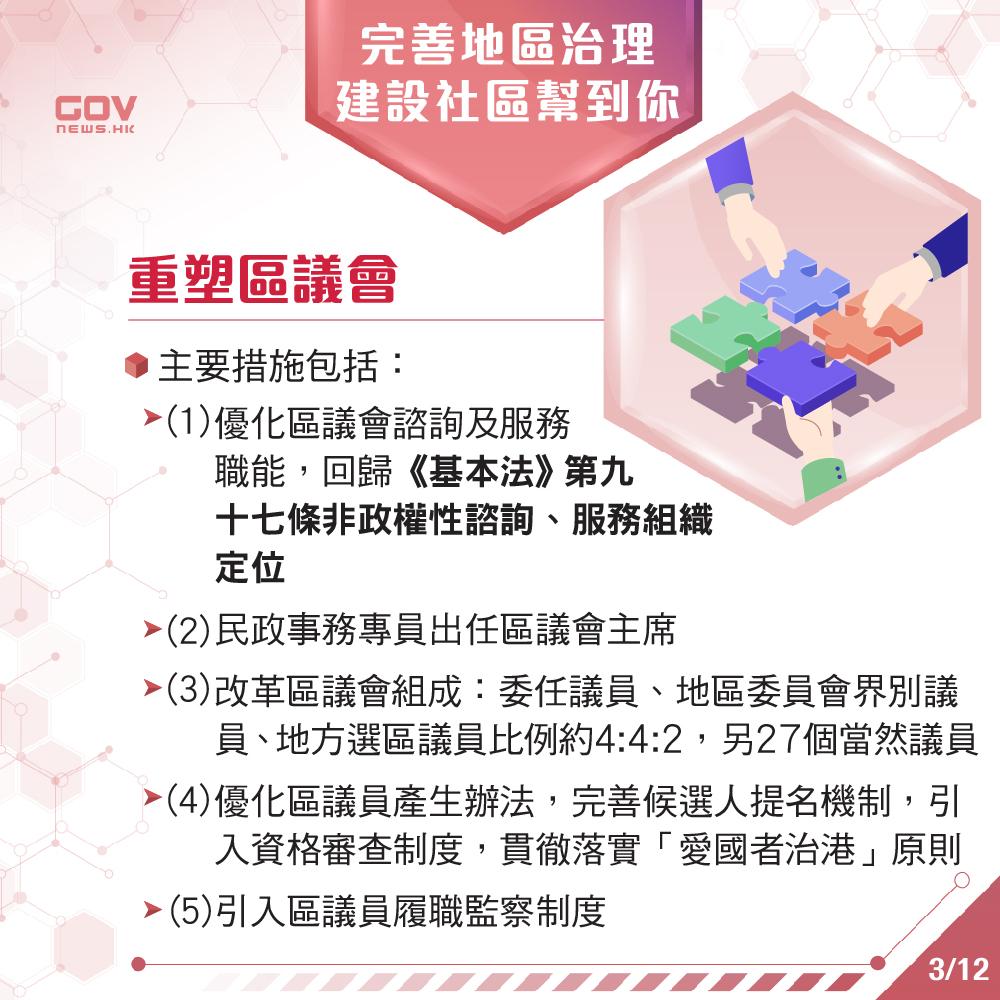 GOV
NEWS.HK

完善地區治理
建設社區幫到你

重塑區議會

主要措施包括：

(1)優化區議會諮詢及服務職能，回歸《基本法》第九十七條非政權性諮詢、服務組織定位

(2)民政事務專員出任區議會主席

(3)改革區議會組成：委任議員、地區委員會界別議員、地方選區議員比例約4:4:2，另27個當然議員

(4)優化區議員產生辦法，完善候選人提名機制，引入資格審查制度，貫徹落實「愛國者治港」原則

(5)引入區議員履職監察制度

3/12