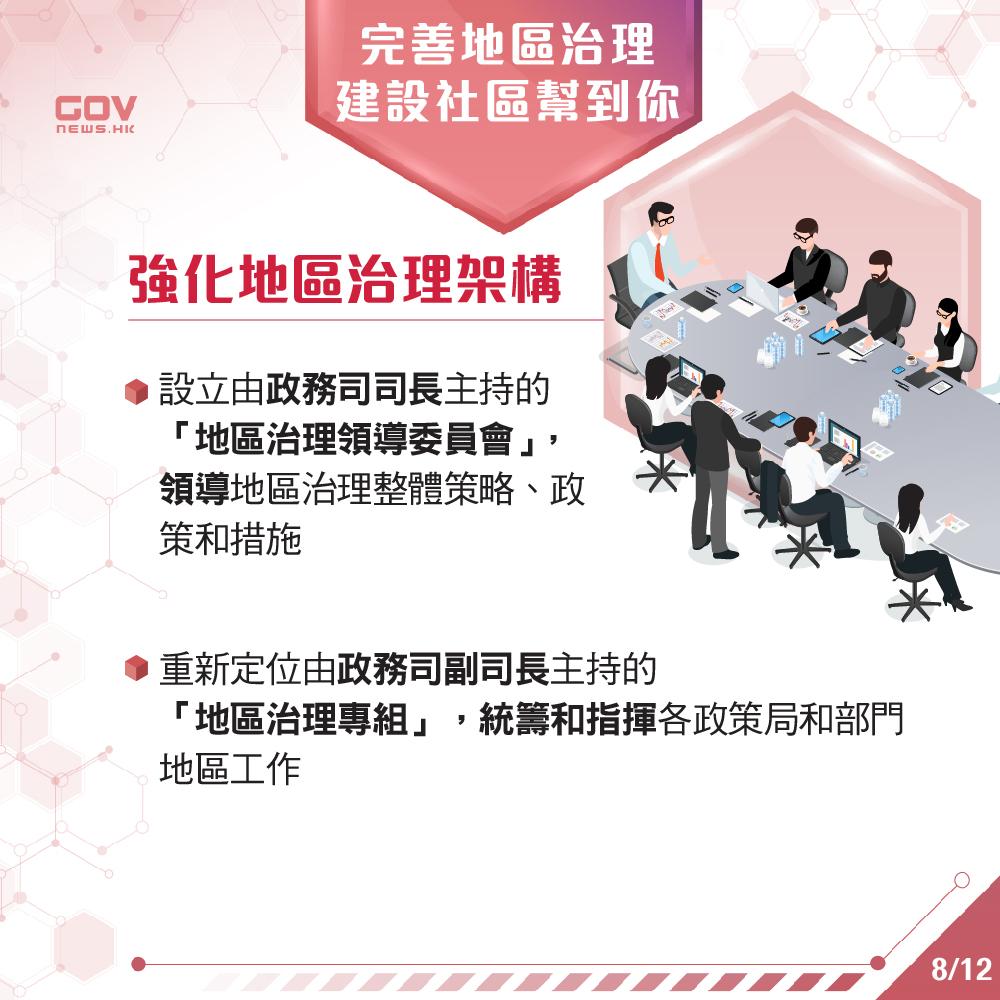 GOV
NEWS.HK

完善地區治理
建設社區幫到你

強化地區治理架構

設立由政務司司長主持的「地區治理領導委員會」，領導地區治理整體策略、政策和措施

重新定位由政務司副司長主持的「地區治理專組」，統籌和指揮各政策局和部門地區工作

8/12