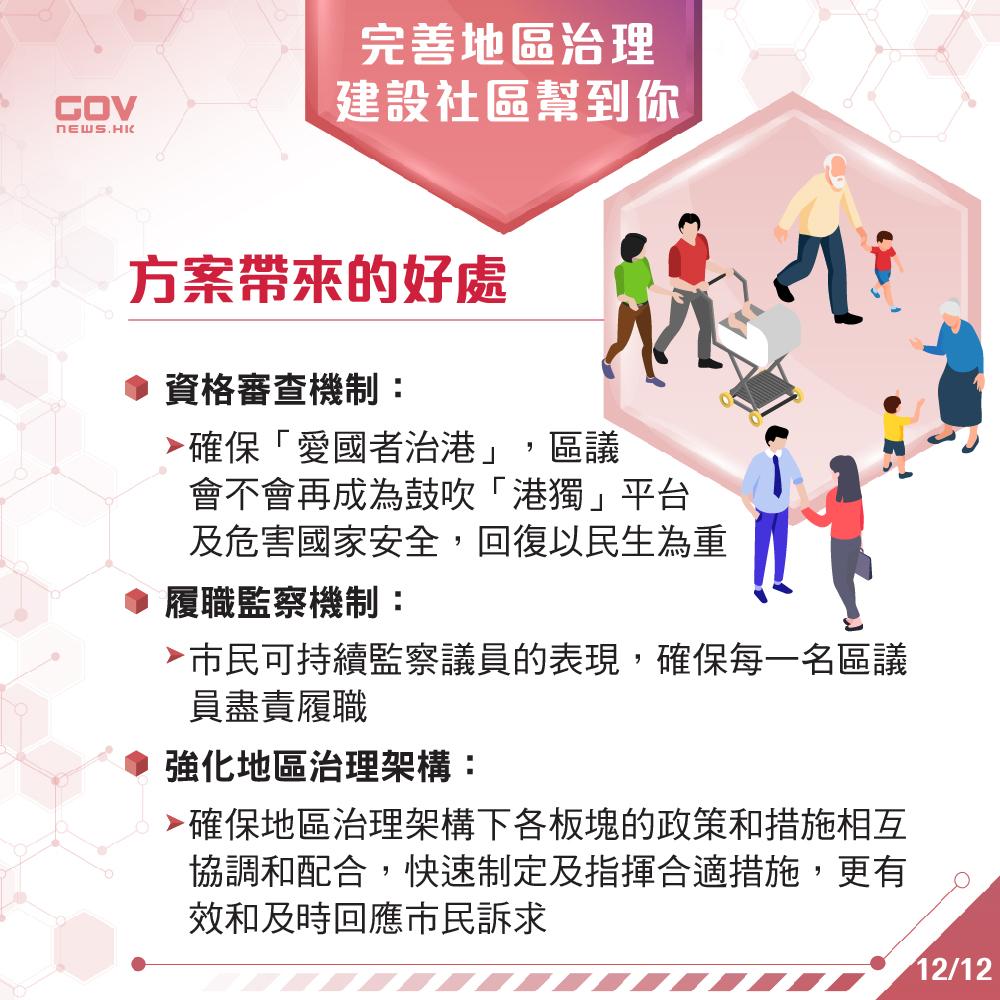 GOV
NEWS.HK

完善地區治理
建設社區幫到你

方案帶來的好處

資格審查機制：

➤確保「愛國者治港」，區議會不會再成為鼓吹「港獨」平台及危害國家安全，回復以民生為重

履職監察機制：

➤市民可持續監察議員的表現，確保每一名區議員盡責履職

強化地區治理架構：

➤確保地區治理架構下各板塊的政策和措施相互協調和配合，快速制定及指揮合適措施，更有效和及時回應市民訴求

12/12